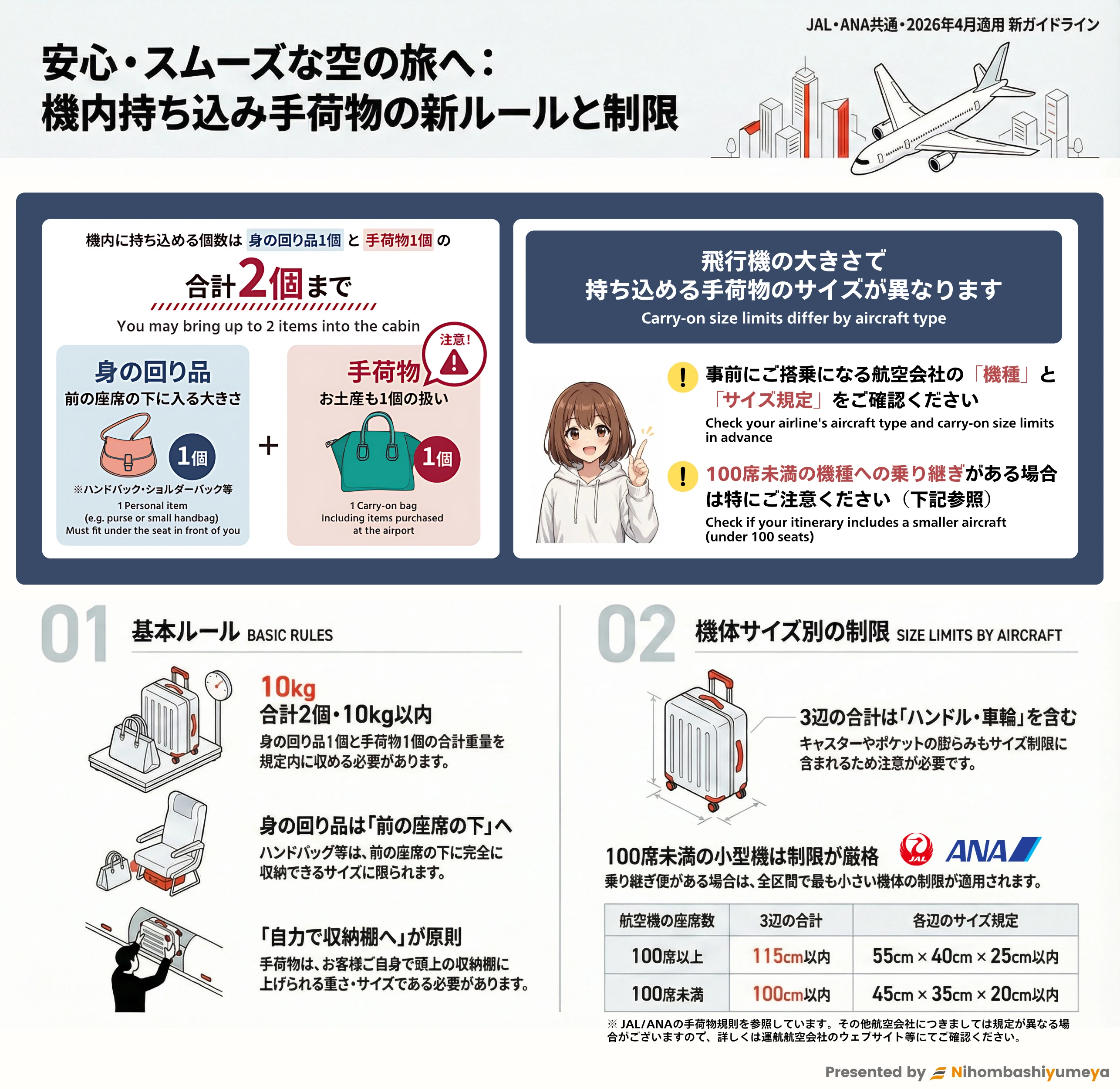 JAL・ANA共通・2026年4月適用 新ガイドライン

安心・スムーズな空の旅へ：
機内持ち込み手荷物の新ルールと制限

機内に持ち込める個数は 身の回り品1個 と 手荷物1個 の
合計2個まで
You may bring up to 2 items into the cabin

身の回り品
前の座席の下に入る大きさ
1個
※ハンドバック・ショルダーバック等
1 Personal item
(e.g. purse or small handbag)
Must fit under the seat in front of you

+

注意！
手荷物
お土産も1個の扱い
1個
1 Carry-on bag
Including items purchased at the airport

飛行機の大きさで
持ち込める手荷物のサイズが異なります
Carry-on size limits differ by aircraft type

! 事前にご搭乗になる航空会社の「機種」と「サイズ規定」をご確認ください
Check your airline's aircraft type and carry-on size limits in advance

! 100席未満の機種への乗り継ぎがある場合は特にご注意ください（下記参照）
Check if your itinerary includes a smaller aircraft (under 100 seats)

01 基本ルール BASIC RULES

10kg
合計2個・10kg以内
身の回り品1個と手荷物1個の合計重量を規定内に収める必要があります。

身の回り品は「前の座席の下」へ
ハンドバッグ等は、前の座席の下に完全に収納できるサイズに限られます。

「自力で収納棚へ」が原則
手荷物は、お客様ご自身で頭上の収納棚に上げられる重さ・サイズである必要があります。

02 機体サイズ別の制限 SIZE LIMITS BY AIRCRAFT

3辺の合計は「ハンドル・車輪」を含む
キャスターやポケットの膨らみもサイズ制限に含まれるため注意が必要です。

100席未満の小型機は制限が厳格 JAL ANA
乗り継ぎ便がある場合は、全区間で最も小さい機体の制限が適用されます。

| 航空機の座席数 | 3辺の合計 | 各辺のサイズ規定 |
|---|---|---|
| 100席以上 | 115cm以内 | 55cm × 40cm × 25cm以内 |
| 100席未満 | 100cm以内 | 45cm × 35cm × 20cm以内 |

※ JAL/ANAの手荷物規則を参照しています。その他航空会社につきましては規定が異なる場合がございますので、詳しくは運航航空会社のウェブサイト等にてご確認ください。

Presented by Nihombashiyumeya